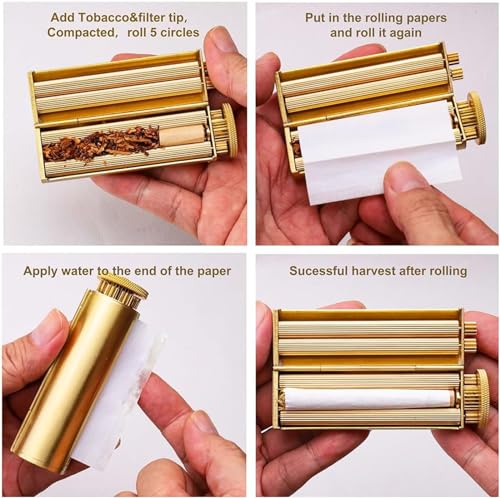 Add Tobacco&filter tip,
Compacted,   roll 5 circles

Put in the rolling papers
and roll it again

Apply water to the end of the paper

Sucessful harvest after rolling