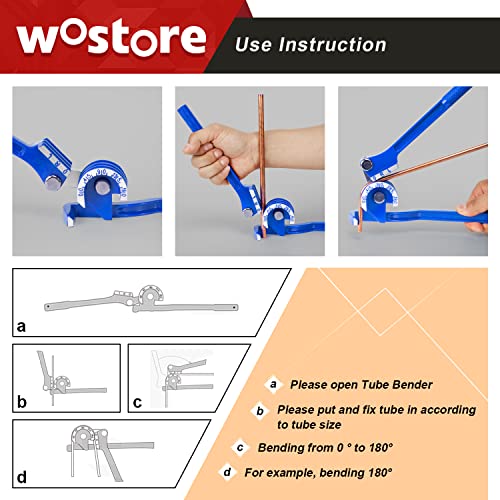 wostore

Use Instruction

a

b

c

d

a Please open Tube Bender

b Please put and fix tube in according to tube size

c Bending from 0 ° to 180°

d For example, bending 180°