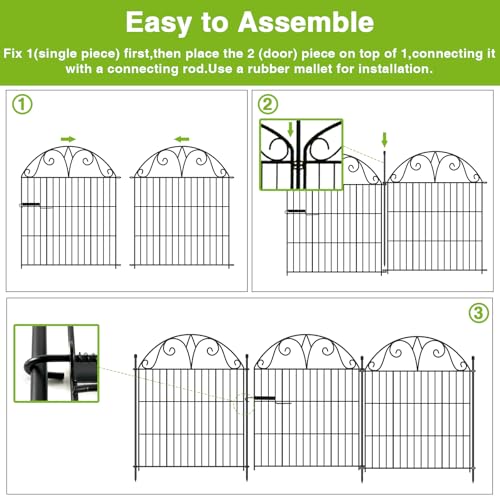 Easy to Assemble

Fix 1(single piece) first,then place the 2 (door) piece on top of 1,connecting it with a connecting rod.Use a rubber mallet for installation.

①

②

③