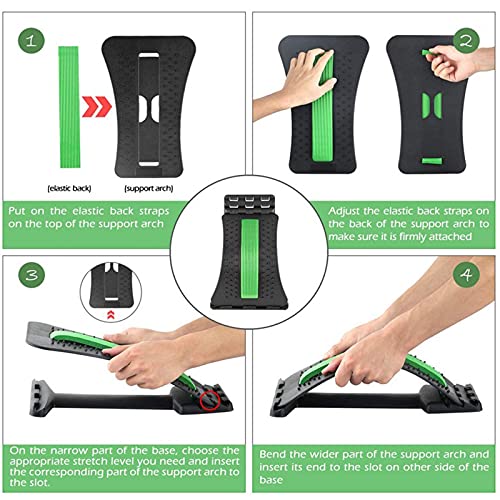 1

(elastic back)

(support arch)

Put on the elastic back straps on the top of the support arch

2

Adjust the elastic back straps on the back of the support arch to make sure it is firmly attached

3

On the narrow part of the base, choose the appropriate stretch level you need and insert the corresponding part of the support arch to the slot.

4

Bend the wider part of the support arch and insert its end to the slot on other side of the base