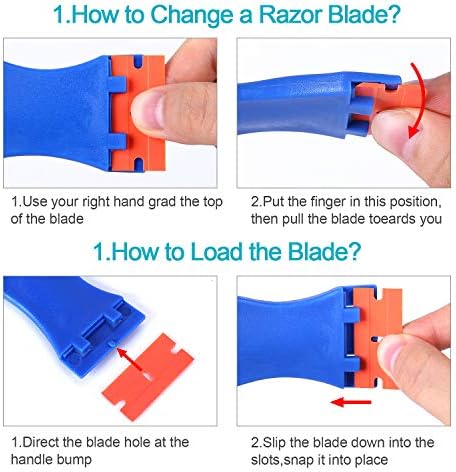 1.How to Change a Razor Blade?

1.Use your right hand grad the top of the blade

2.Put the finger in this position, then pull the blade toeards you

1.How to Load the Blade?

1.Direct the blade hole at the handle bump

2.Slip the blade down into the slots,snap it into place