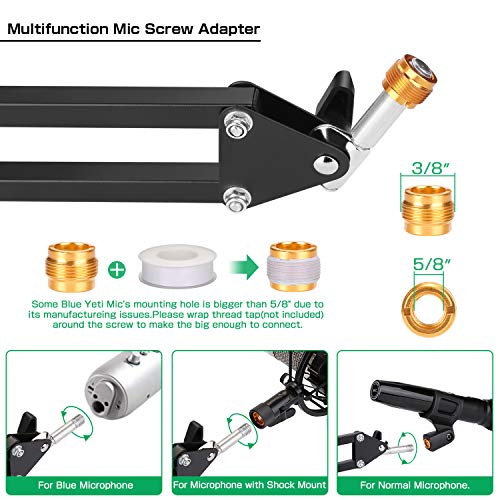 Multifunction Mic Screw Adapter

3/8"

5/8"

Some Blue Yeti Mic's mounting hole is bigger than 5/8" due to its manufactureing issues.Please wrap thread tap(not included) around the screw to make the big enough to connect.

For Blue Microphone

For Microphone with Shock Mount

For Normal Microphone.