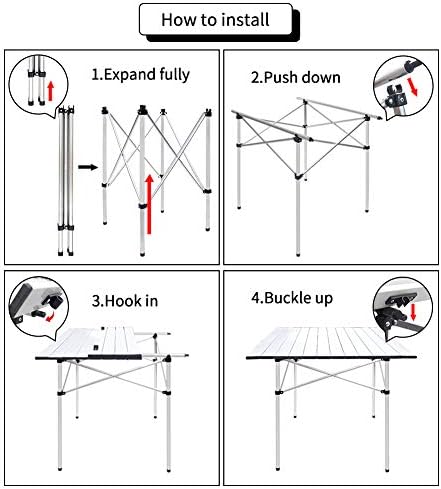 How to install

1.Expand fully

2.Push down

3.Hook in

4.Buckle up