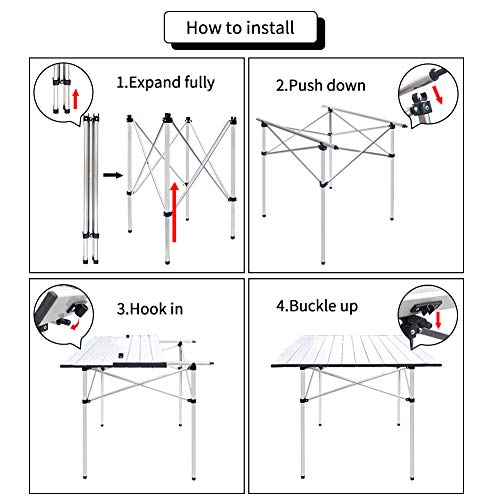 How to install

1.Expand fully

2.Push down

3.Hook in

4.Buckle up