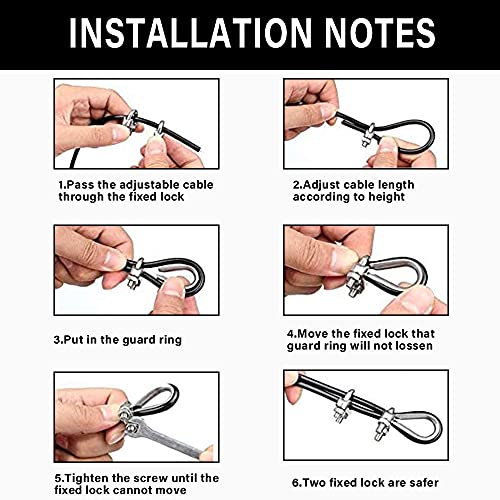 INSTALLATION NOTES

1.Pass the adjustable cable through the fixed lock

2.Adjust cable length according to height

3.Put in the guard ring

4.Move the fixed lock that guard ring will not lossen

5.Tighten the screw until the fixed lock cannot move

6.Two fixed lock are safer