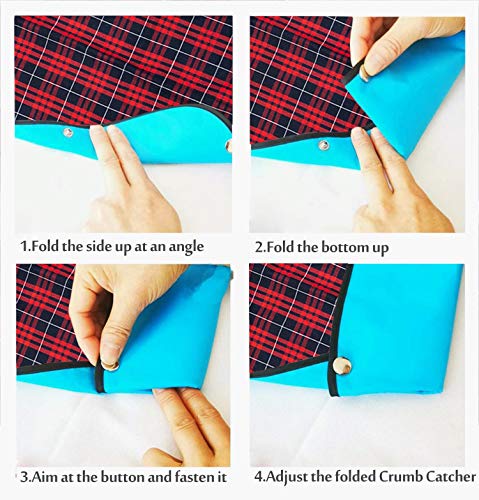 1.Fold the side up at an angle

2.Fold the bottom up

3.Aim at the button and fasten it

4.Adjust the folded Crumb Catcher