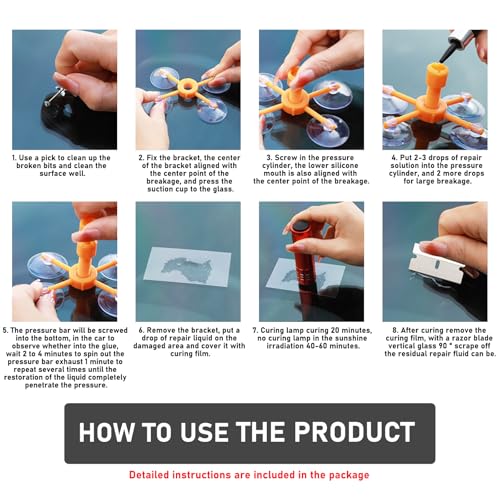 1. Use a pick to clean up the broken bits and clean the surface well.

2. Fix the bracket, the center of the bracket aligned with the center point of the breakage, and press the suction cup to the glass.

3. Screw in the pressure cylinder, the lower silicone mouth is also aligned with the center point of the breakage.

4. Put 2-3 drops of repair solution into the pressure cylinder, and 2 more drops for large breakage.

5. The pressure bar will be screwed into the bottom, in the car to observe whether into the glue, wait 2 to 4 minutes to spin out the pressure bar exhaust 1 minute to repeat several times until the restoration of the liquid completely penetrate the pressure.

6. Remove the bracket, put a drop of repair liquid on the damaged area and cover it with curing film.

7. Curing lamp curing 20 minutes, no curing lamp in the sunshine irradiation 40-60 minutes.

8. After curing remove the curing film, with a razor blade vertical glass 90 ° scrape off the residual repair fluid can be.

HOW TO USE THE PRODUCT

Detailed instructions are included in the package