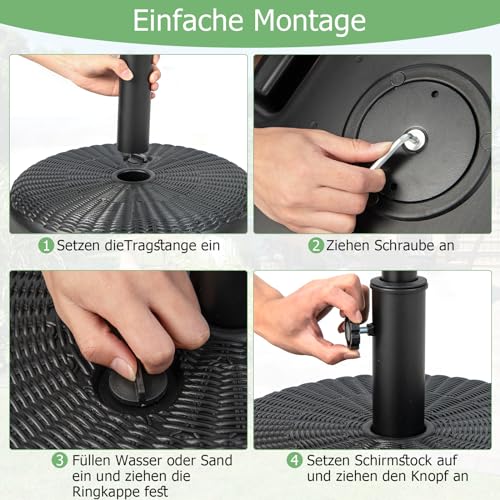 Einfache Montage

1 Setzen dieTragstange ein

2 Ziehen Schraube an

3 Füllen Wasser oder Sand ein und ziehen die Ringkappe fest

4 Setzen Schirmstock auf und ziehen den Knopf an