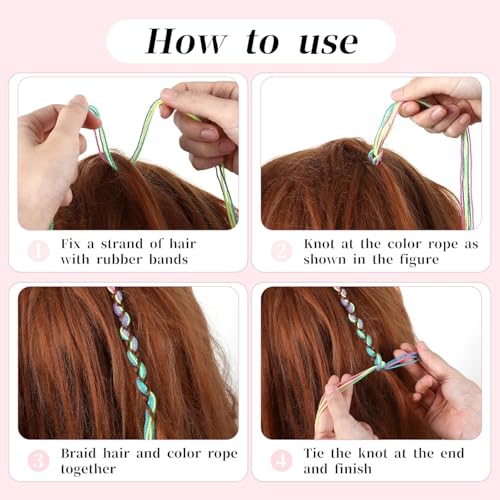 How to use

1 Fix a strand of hair with rubber bands

2 Knot at the color rope as shown in the figure

3 Braid hair and color rope together

4 Tie the knot at the end and finish