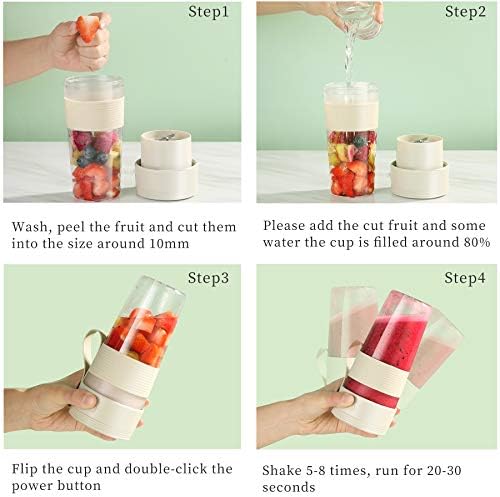 Step1

Wash, peel the fruit and cut them into the size around 10mm

Step2

Please add the cut fruit and some water the cup is filled around 80%

Step3

Flip the cup and double-click the power button

Step4

Shake 5-8 times, run for 20-30 seconds