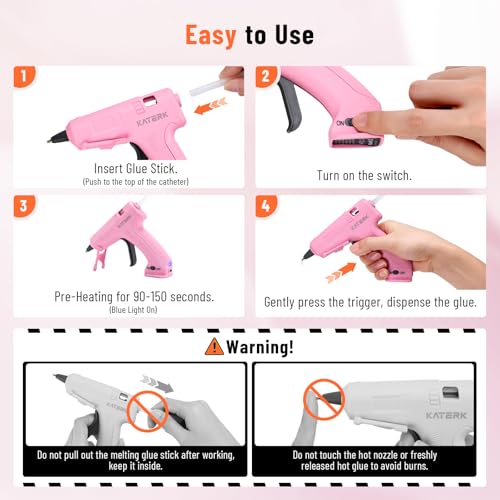 Easy to Use

1

KATERK

Insert Glue Stick.
(Push to the top of the catheter)

2

ON

Turn on the switch.

3

KATERK

Pre-Heating for 90-150 seconds.
(Blue Light On)

4

KATERK

Gently press the trigger, dispense the glue.

Warning!

KATERK

Do not pull out the melting glue stick after working, keep it inside.

KATERK

Do not touch the hot nozzle or freshly released hot glue to avoid burns.