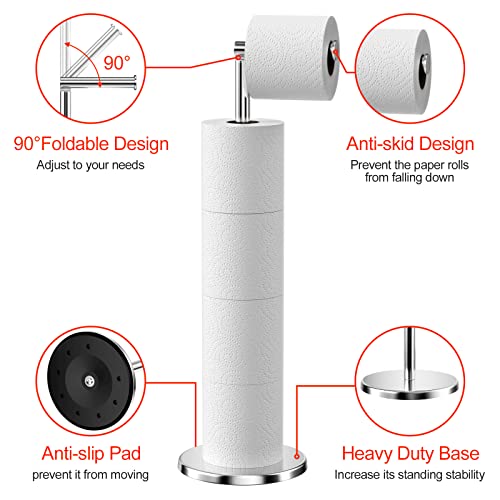 90°

90°Foldable Design
Adjust to your needs

Anti-skid Design
Prevent the paper rolls from falling down

Anti-slip Pad
prevent it from moving

Heavy Duty Base
Increase its standing stability