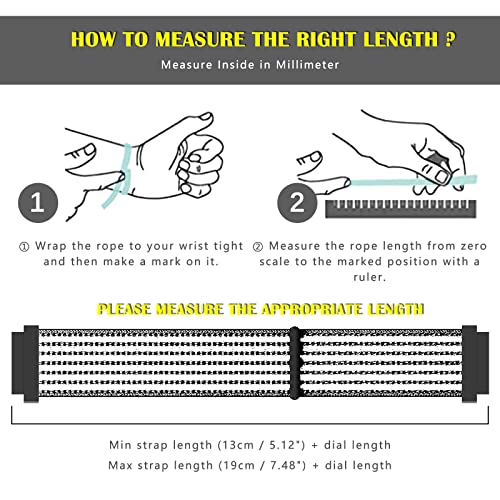 HOW TO MEASURE THE RIGHT LENGTH ?

Measure Inside in Millimeter

1

2

① Wrap the rope to your wrist tight and then make a mark on it.

② Measure the rope length from zero scale to the marked position with a ruler.

PLEASE MEASURE THE APPROPRIATE LENGTH

Min strap length (13cm / 5.12") + dial length
Max strap length (19cm / 7.48") + dial length