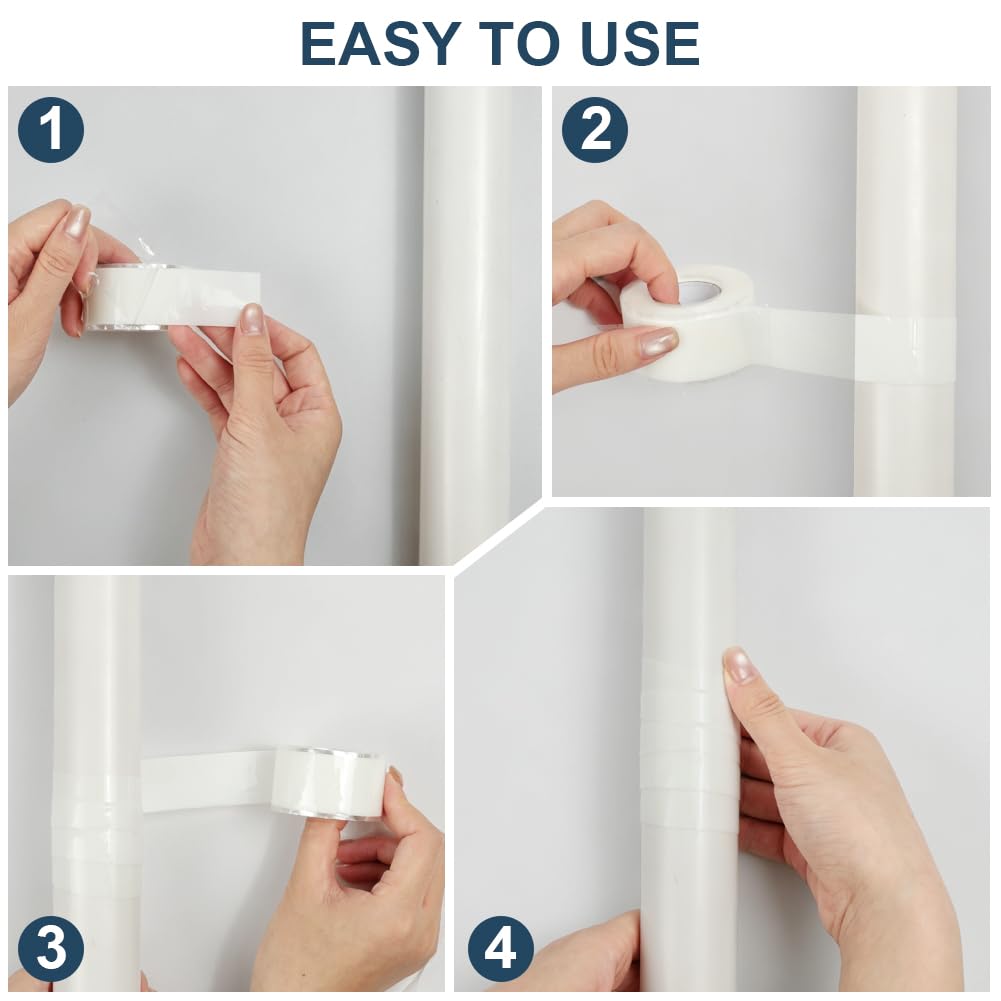 EASY TO USE

1

2

3

4