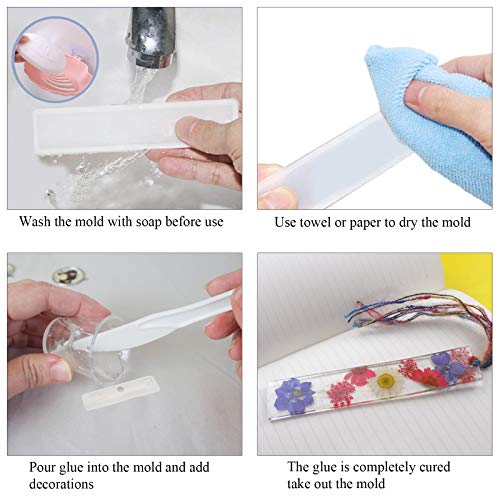 Wash the mold with soap before use

Use towel or paper to dry the mold

Pour glue into the mold and add decorations

The glue is completely cured take out the mold