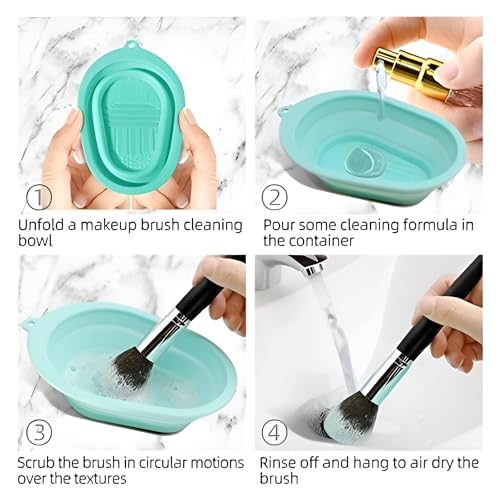 ①
Unfold a makeup brush cleaning bowl

②
Pour some cleaning formula in the container

③
Scrub the brush in circular motions over the textures

④
Rinse off and hang to air dry the brush