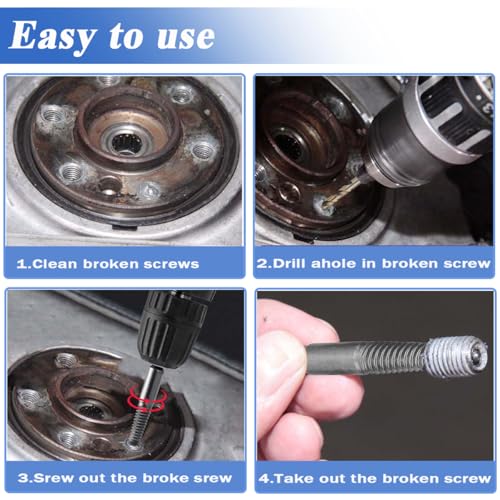 Easy to use

1.Clean broken screws

2.Drill ahole in broken screw

3.Srew out the broke srew

4.Take out the broken screw