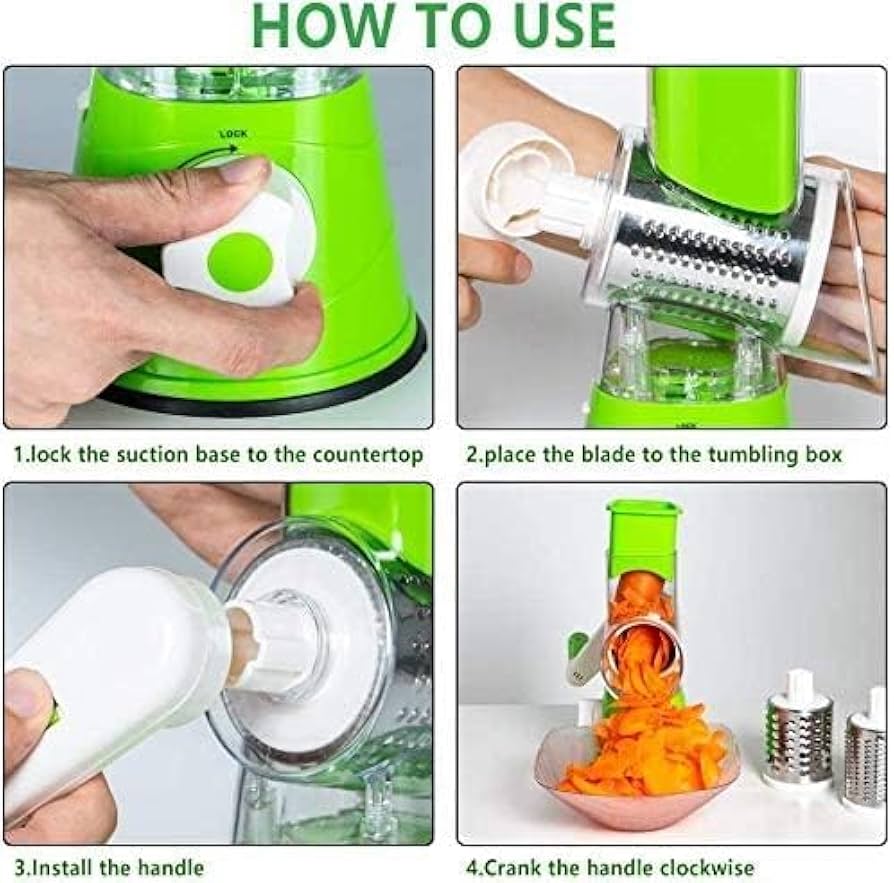 HOW TO USE

LOCK

1.lock the suction base to the countertop

2.place the blade to the tumbling box

3.Install the handle

4.Crank the handle clockwise