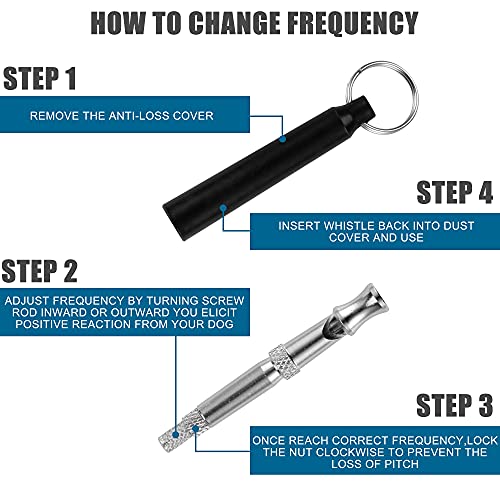 HOW TO CHANGE FREQUENCY

STEP 1

REMOVE THE ANTI-LOSS COVER

STEP 4

INSERT WHISTLE BACK INTO DUST COVER AND USE

STEP 2

ADJUST FREQUENCY BY TURNING SCREW ROD INWARD OR OUTWARD YOU ELICIT POSITIVE REACTION FROM YOUR DOG

STEP 3

ONCE REACH CORRECT FREQUENCY,LOCK THE NUT CLOCKWISE TO PREVENT THE LOSS OF PITCH