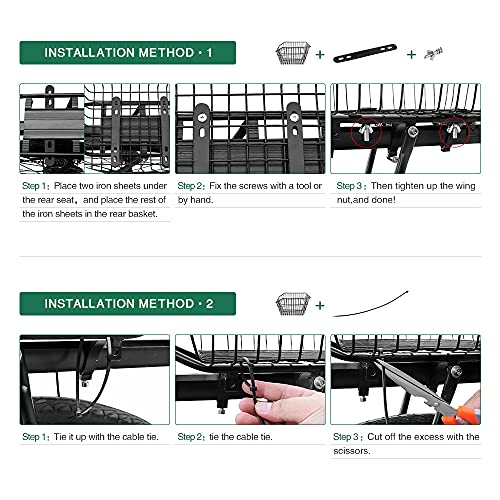 INSTALLATION METHOD · 1

+ +

Step 1: Place two iron sheets under the rear seat, and place the rest of the iron sheets in the rear basket.

Step 2: Fix the screws with a tool or by hand.

Step 3: Then tighten up the wing nut,and done!

INSTALLATION METHOD · 2

+

Step 1: Tie it up with the cable tie.

Step 2: tie the cable tie.

Step 3: Cut off the excess with the scissors.