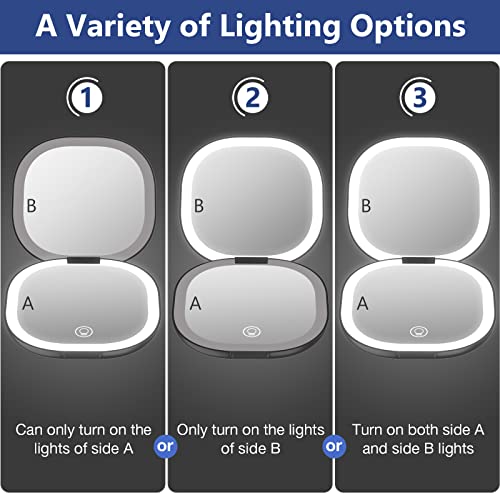 A Variety of Lighting Options

1

B

A

Can only turn on the lights of side A

or

2

B

A

Only turn on the lights of side B

or

3

B

A

Turn on both side A and side B lights