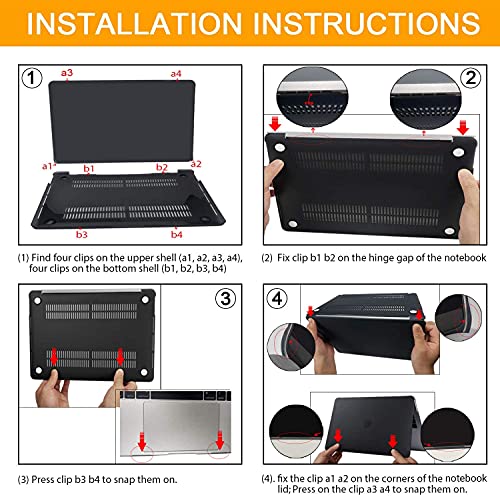 INSTALLATION INSTRUCTIONS

1
a3
a4
a1
b1
b2
a2
b3
b4

(1) Find four clips on the upper shell (a1, a2, a3, a4), four clips on the bottom shell (b1, b2, b3, b4)

2

(2) Fix clip b1 b2 on the hinge gap of the notebook

3

(3) Press clip b3 b4 to snap them on.

4

(4). fix the clip a1 a2 on the corners of the notebook lid; Press on the clip a3 a4 to snap them on.