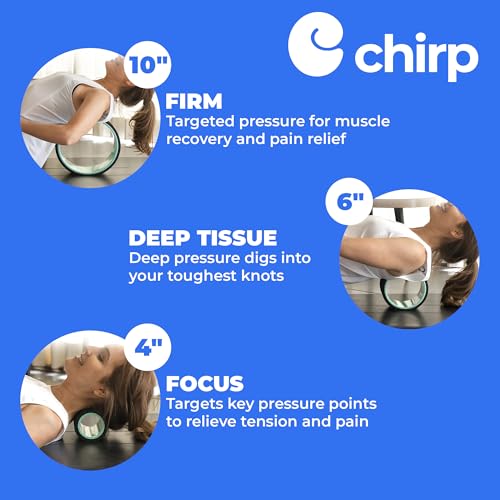 chirp

10"

FIRM
Targeted pressure for muscle recovery and pain relief

6"

DEEP TISSUE
Deep pressure digs into your toughest knots

4"

FOCUS
Targets key pressure points to relieve tension and pain