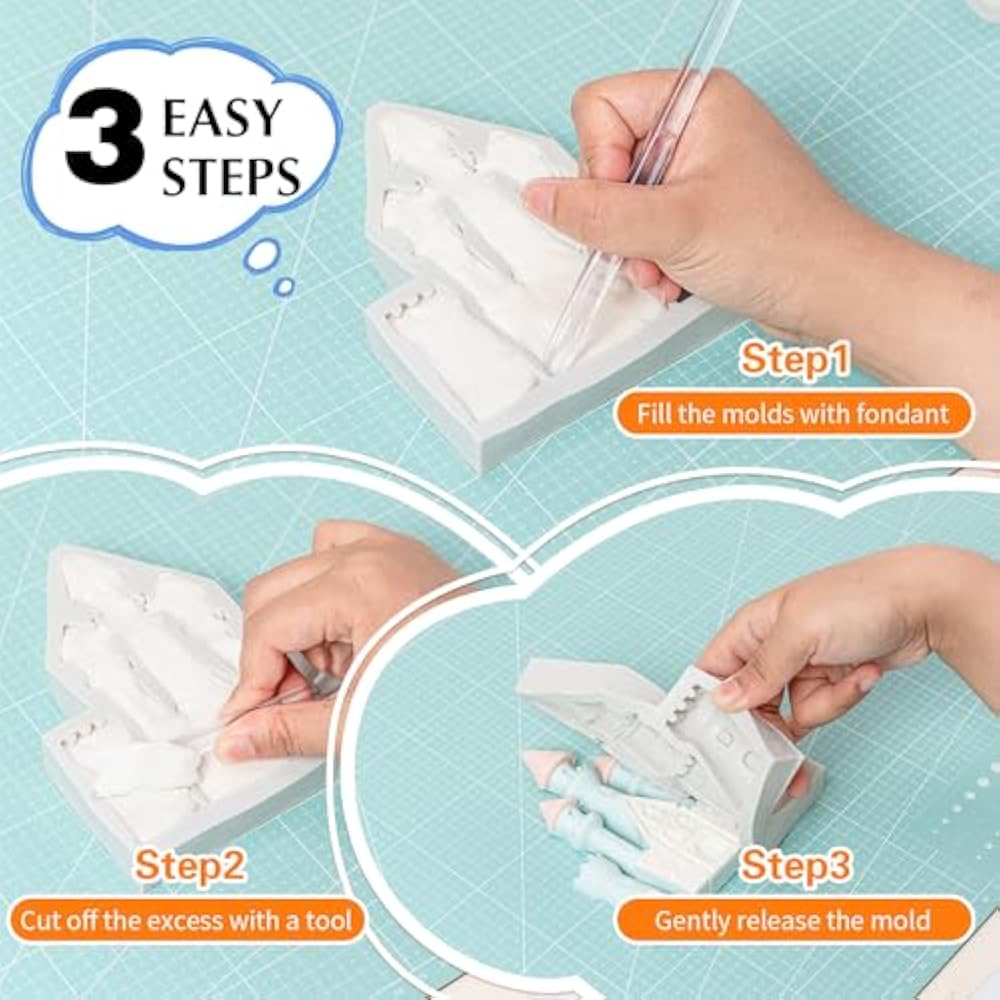 3 EASY STEPS

Step1
Fill the molds with fondant

Step2
Cut off the excess with a tool

Step3
Gently release the mold