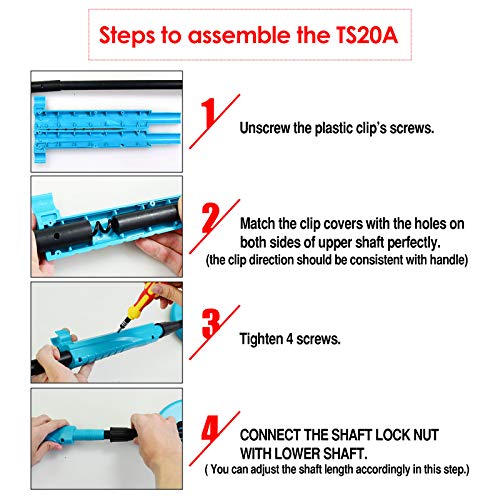 Steps to assemble the TS20A

1

Unscrew the plastic clip's screws.

2

Match the clip covers with the holes on both sides of upper shaft perfectly.
(the clip direction should be consistent with handle)

3

Tighten 4 screws.

4

CONNECT THE SHAFT LOCK NUT WITH LOWER SHAFT.
( You can adjust the shaft length accordingly in this step.)