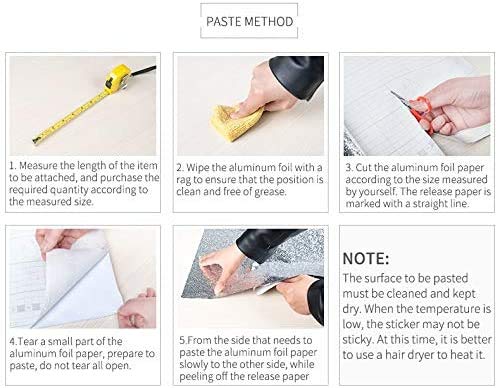 PASTE METHOD

1. Measure the length of the item to be attached, and purchase the required quantity according to the measured size.

2. Wipe the aluminum foil with a rag to ensure that the position is clean and free of grease.

3. Cut the aluminum foil paper according to the size measured by yourself. The release paper is marked with a straight line.

4.Tear a small part of the aluminum foil paper, prepare to paste, do not tear all open.

5.From the side that needs to paste the aluminum foil paper slowly to the other side, while peeling off the release paper

NOTE:
The surface to be pasted must be cleaned and kept dry. When the temperature is low, the sticker may not be sticky. At this time, it is better to use a hair dryer to heat it.