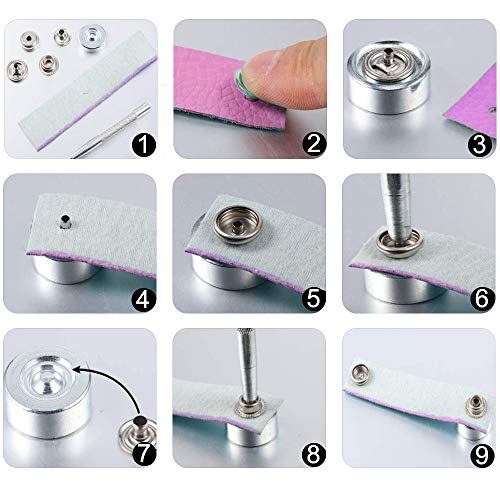 1

2

3

4

5

6

7

8

9