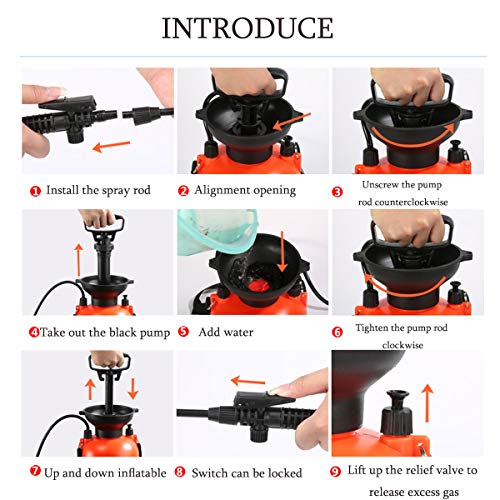 INTRODUCE

1 Install the spray rod

2 Alignment opening

3 Unscrew the pump rod counterclockwise

4 Take out the black pump

5 Add water

6 Tighten the pump rod clockwise

7 Up and down inflatable

8 Switch can be locked

9 Lift up the relief valve to release excess gas