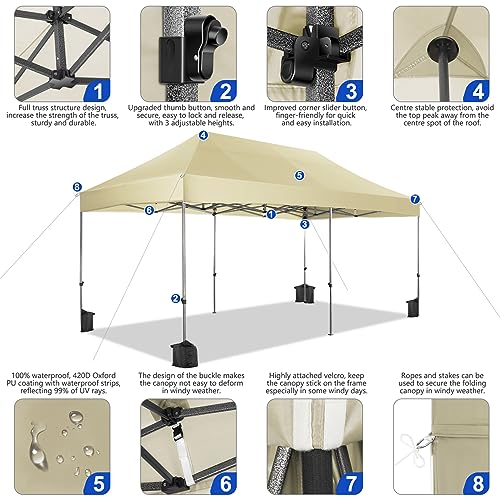 1
Full truss structure design, increase the strength of the truss, sturdy and durable.

2
Upgraded thumb button, smooth and secure, easy to lock and release, with 3 adjustable heights.

3
Improved corner slider button, finger-friendly for quick and easy installation.

4
Centre stable protection, avoid the top peak away from the centre spot of the roof.

4
5
8
7
6
1
3
2

100% waterproof, 420D Oxford PU coating with waterproof strips, reflecting 99% of UV rays.

5

The design of the buckle makes the canopy not easy to deform in windy weather.

6

Highly attached velcro, keep the canopy stick on the frame especially in some windy days.

7

Ropes and stakes can be used to secure the folding canopy in windy weather.

8