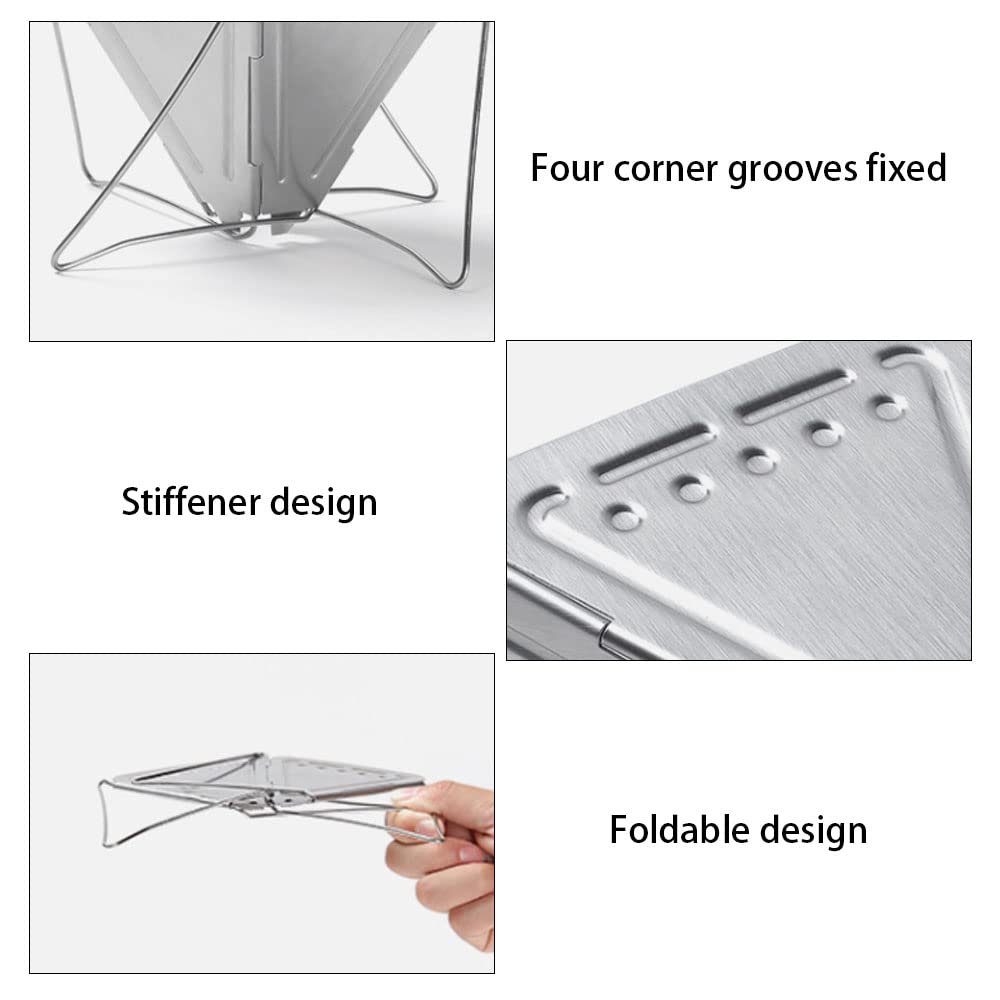 Four corner grooves fixed

Stiffener design

Foldable design