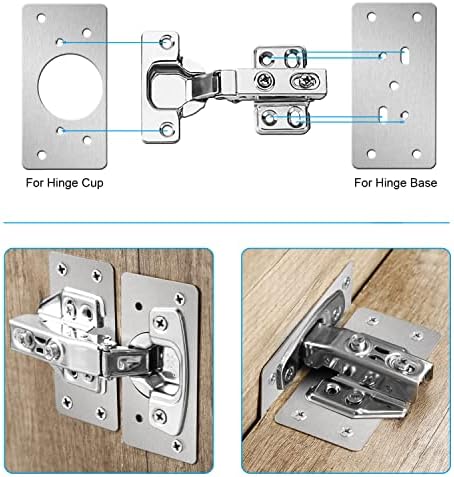 For Hinge Cup

For Hinge Base