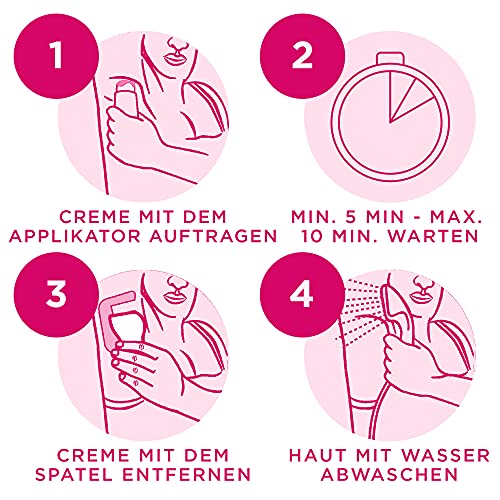 1

CREME MIT DEM APPLIKATOR AUFTRAGEN

2

MIN. 5 MIN - MAX. 10 MIN. WARTEN

3

CREME MIT DEM SPATEL ENTFERNEN

4

HAUT MIT WASSER ABWASCHEN