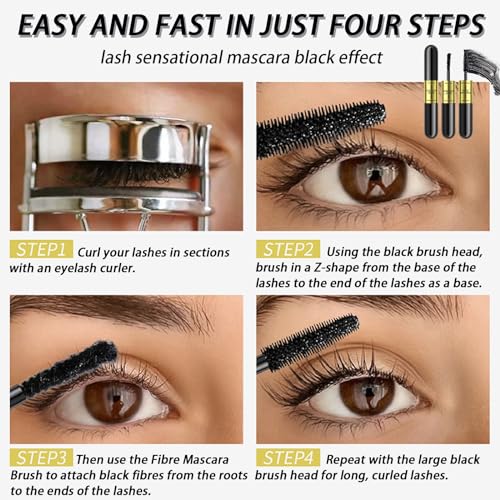 EASY AND FAST IN JUST FOUR STEPS

lash sensational mascara black effect

STEP1 Curl your lashes in sections with an eyelash curler.

STEP2 Using the black brush head, brush in a Z-shape from the base of the lashes to the end of the lashes as a base.

STEP3 Then use the Fibre Mascara Brush to attach black fibres from the roots to the ends of the lashes.

STEP4 Repeat with the large black brush head for long, curled lashes.