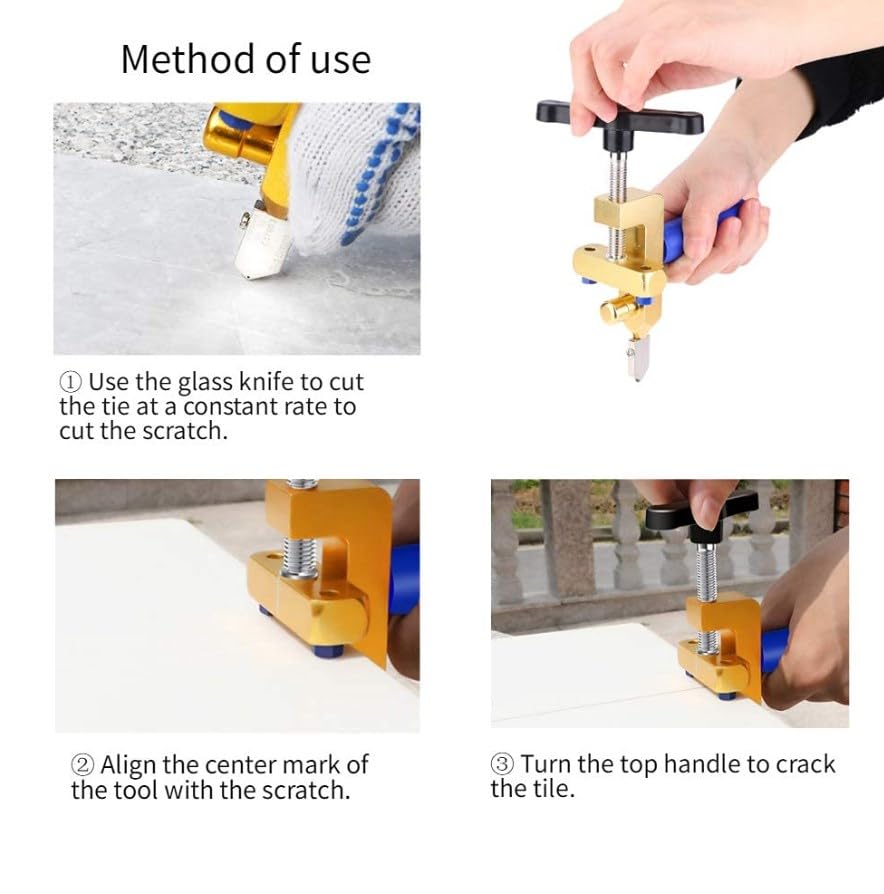 Method of use

① Use the glass knife to cut the tie at a constant rate to cut the scratch.

② Align the center mark of the tool with the scratch.

③ Turn the top handle to crack the tile.