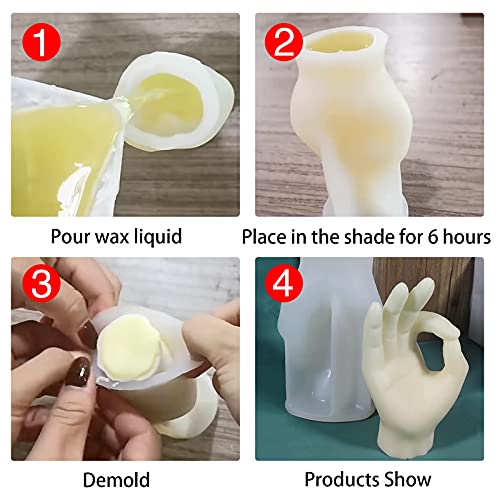 1

Pour wax liquid

2

Place in the shade for 6 hours

3

Demold

4

Products Show