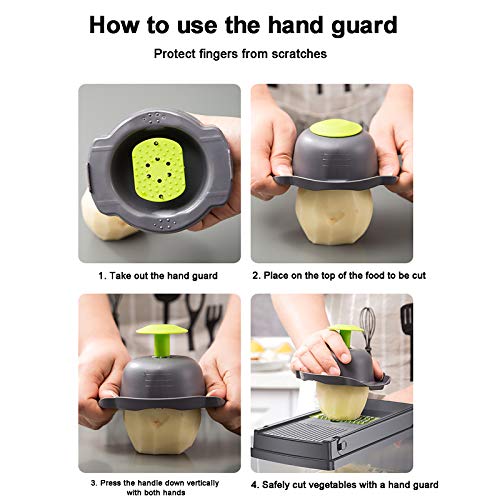 How to use the hand guard

Protect fingers from scratches

1. Take out the hand guard

2. Place on the top of the food to be cut

3. Press the handle down vertically with both hands

4. Safely cut vegetables with a hand guard