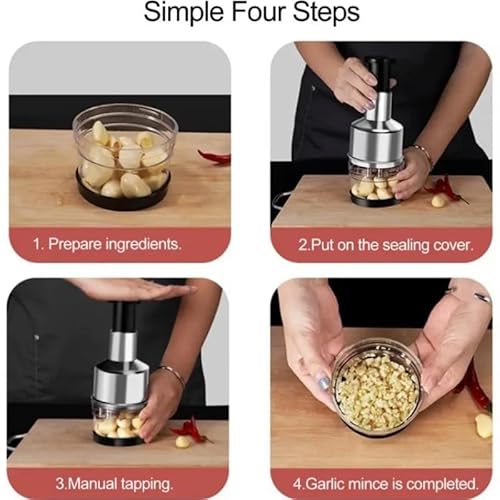 Simple Four Steps

1. Prepare ingredients.

2.Put on the sealing cover.

3.Manual tapping.

4.Garlic mince is completed.