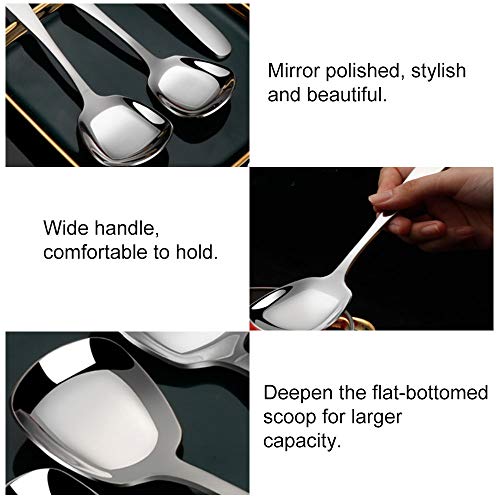 Mirror polished, stylish and beautiful.

Wide handle, comfortable to hold.

Deepen the flat-bottomed scoop for larger capacity.