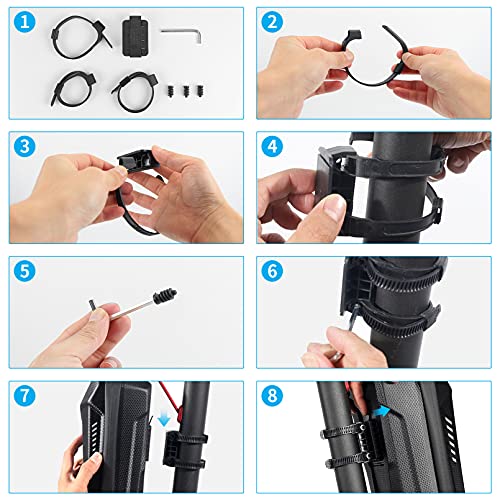 1

2

3

4

5

6

7

8