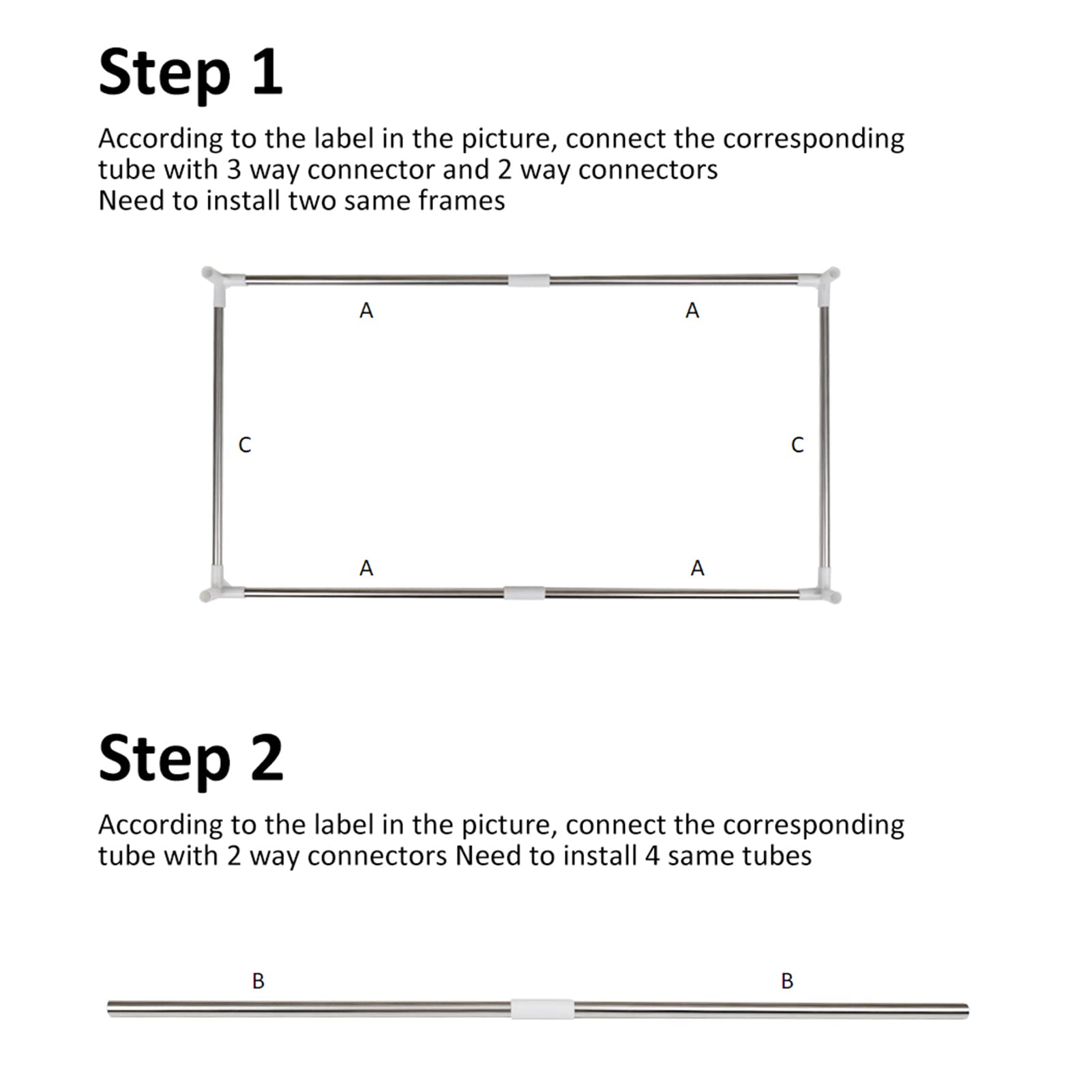 Step 1

According to the label in the picture, connect the corresponding tube with 3 way connector and 2 way connectors
Need to install two same frames

A A

C C

A A

Step 2

According to the label in the picture, connect the corresponding tube with 2 way connectors Need to install 4 same tubes

B B