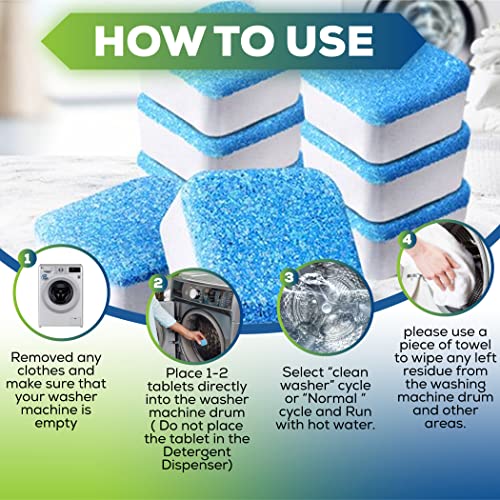 HOW TO USE

1

Removed any clothes and make sure that your washer machine is empty

2

Place 1-2 tablets directly into the washer machine drum ( Do not place the tablet in the Detergent Dispenser)

3

Select "clean washer" cycle or "Normal " cycle and Run with hot water.

4

please use a piece of towel to wipe any left residue from the washing machine drum and other areas.