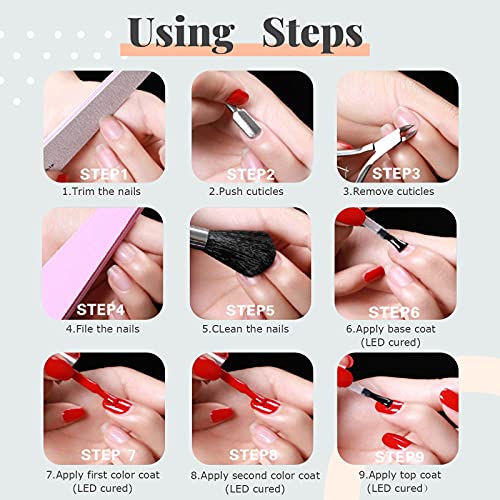 Using Steps

STEP1
1.Trim the nails

STEP2
2.Push cuticles

STEP3
3.Remove cuticles

STEP4
4.File the nails

STEP5
5.CLean the nails

STEP6
6.Apply base coat (LED cured)

STEP 7
7.Apply first color coat (LED cured)

STEP8
8.Apply second color coat (LED cured)

STEP9
9.Apply top coat (LED cured)