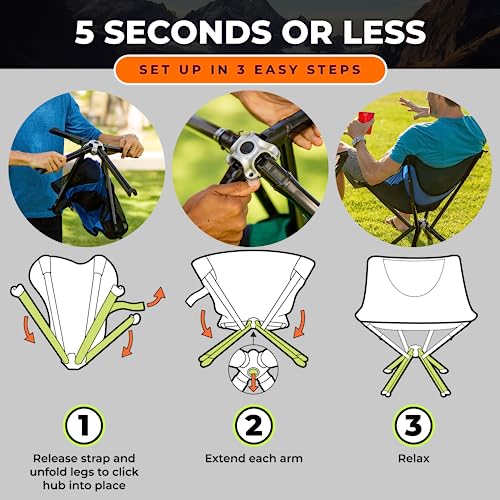 5 SECONDS OR LESS

SET UP IN 3 EASY STEPS

1

Release strap and unfold legs to click hub into place

2

Extend each arm

3

Relax