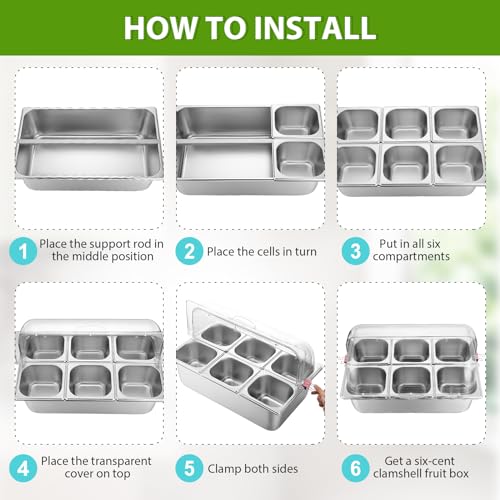 HOW TO INSTALL

1 Place the support rod in the middle position

2 Place the cells in turn

3 Put in all six compartments

4 Place the transparent cover on top

5 Clamp both sides

6 Get a six-cent clamshell fruit box