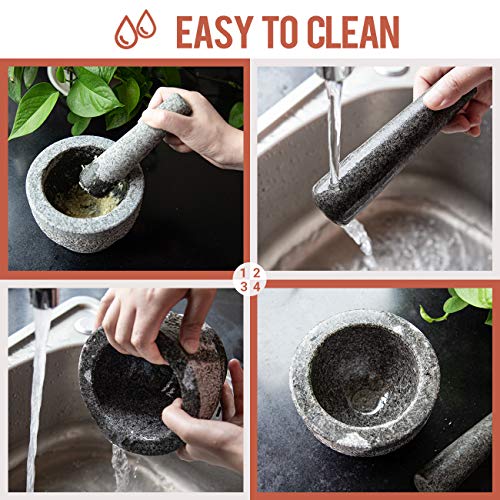 EASY TO CLEAN

1 2
3 4