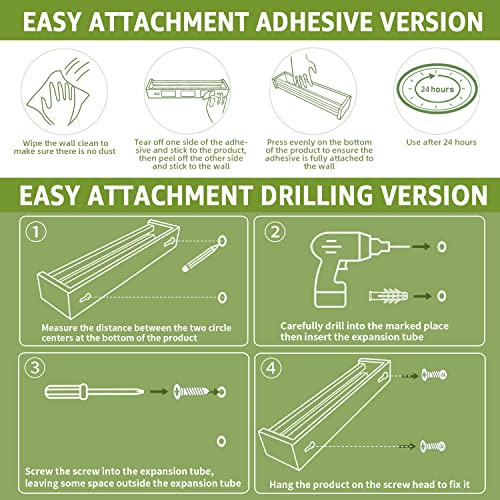 EASY ATTACHMENT ADHESIVE VERSION

Wipe the wall clean to make sure there is no dust

Tear off one side of the adhesive and stick to the product, then peel off the other side and stick to the wall

Press evenly on the bottom of the product to ensure the adhesive is fully attached to the wall

24 hours

Use after 24 hours

EASY ATTACHMENT DRILLING VERSION

①

Measure the distance between the two circle centers at the bottom of the product

②

Carefully drill into the marked place then insert the expansion tube

③

Screw the screw into the expansion tube, leaving some space outside the expansion tube

④

Hang the product on the screw head to fix it